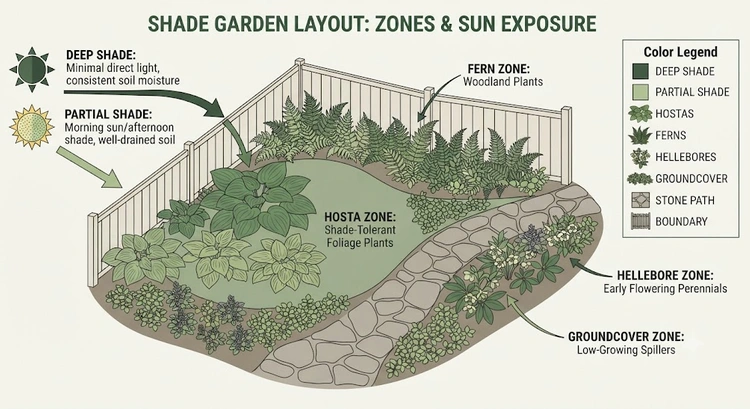 SHADE GARDEN LAYOUT: ZONES & SUN EXPOSURE

DEEP SHADE:
Minimal direct light, consistent soil moisture

PARTIAL SHADE:
Morning sun/afternoon shade, well-drained soil

FERN ZONE:
Woodland Plants

HOSTA ZONE:
Shade-Tolerant Foliage Plants

HELLEBORE ZONE:
Early Flowering Perennials

GROUNDCOVER ZONE:
Low-Growing Spillers

Color Legend
DEEP SHADE
PARTIAL SHADE
HOSTAS
FERNS
HELLEBORES
GROUNDCOVER
STONE PATH
BOUNDARY